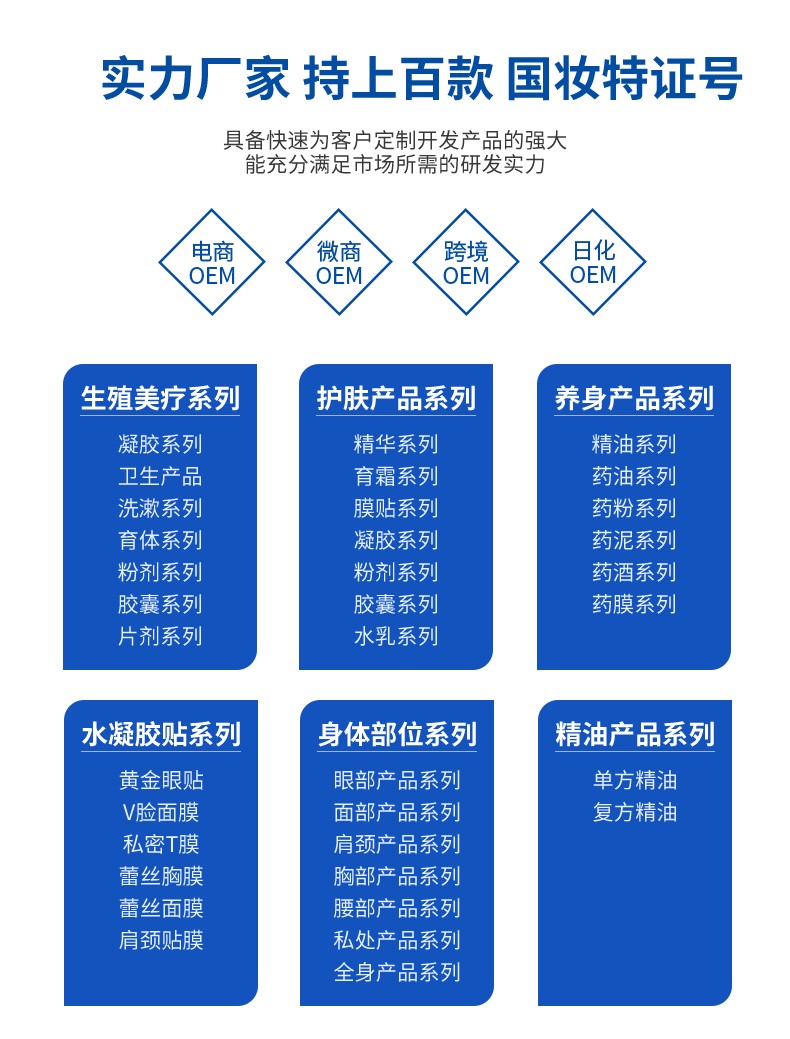 实力厂家 持上百款 国妆特证号

具备快速为客户定制开发产品的强大
能充分满足市场所需的研发实力

电商
OEM

微商
OEM

跨境
OEM

日化
OEM

生殖美疗系列
凝胶系列
卫生产品
洗漱系列
育体系列
粉剂系列
胶囊系列
片剂系列

护肤产品系列
精华系列
育霜系列
膜贴系列
凝胶系列
粉剂系列
胶囊系列
水乳系列

养身产品系列
精油系列
药油系列
药粉系列
药泥系列
药酒系列
药膜系列

水凝胶贴系列
黄金眼贴
V脸面膜
私密T膜
蕾丝胸膜
蕾丝面膜
肩颈贴膜

身体部位系列
眼部产品系列
面部产品系列
肩颈产品系列
胸部产品系列
腰部产品系列
私处产品系列
全身产品系列

精油产品系列
单方精油
复方精油