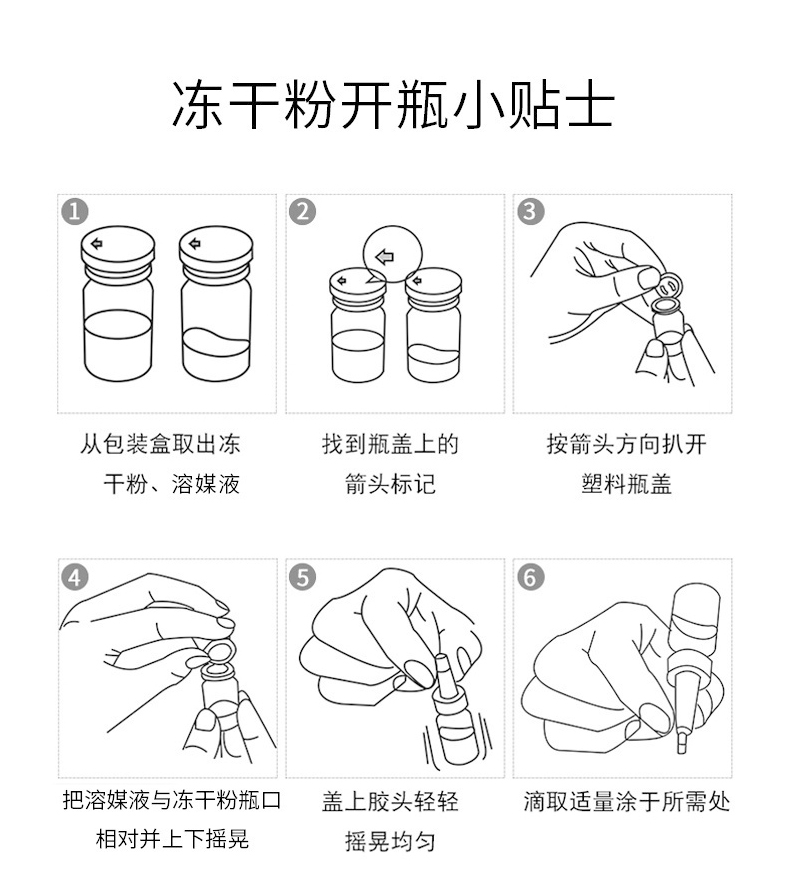 冻干粉开瓶小贴士

1

从包装盒取出冻干粉、溶媒液

2

找到瓶盖上的箭头标记

3

按箭头方向扒开塑料瓶盖

4

把溶媒液与冻干粉瓶口相对并上下摇晃

5

盖上胶头轻轻摇晃均匀

6

滴取适量涂于所需处