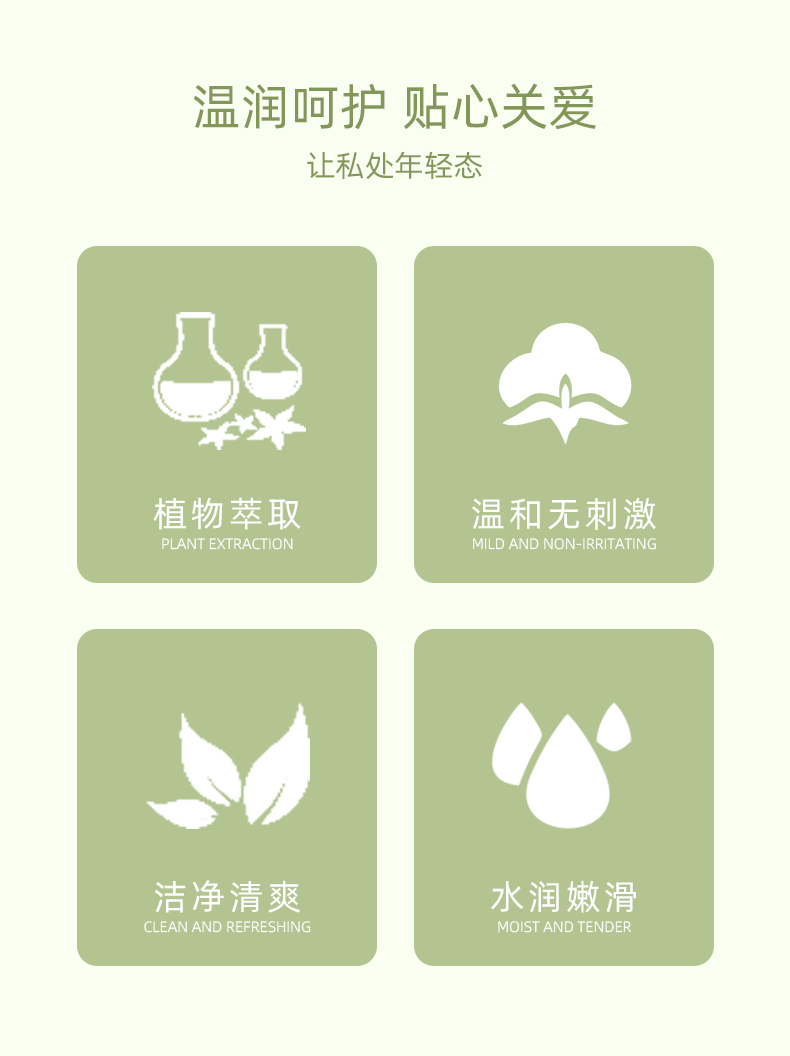 温润呵护 贴心关爱

让私处年轻态

植物萃取
PLANT EXTRACTION

温和无刺激
MILD AND NON-IRRITATING

洁净清爽
CLEAN AND REFRESHING

水润嫩滑
MOIST AND TENDER