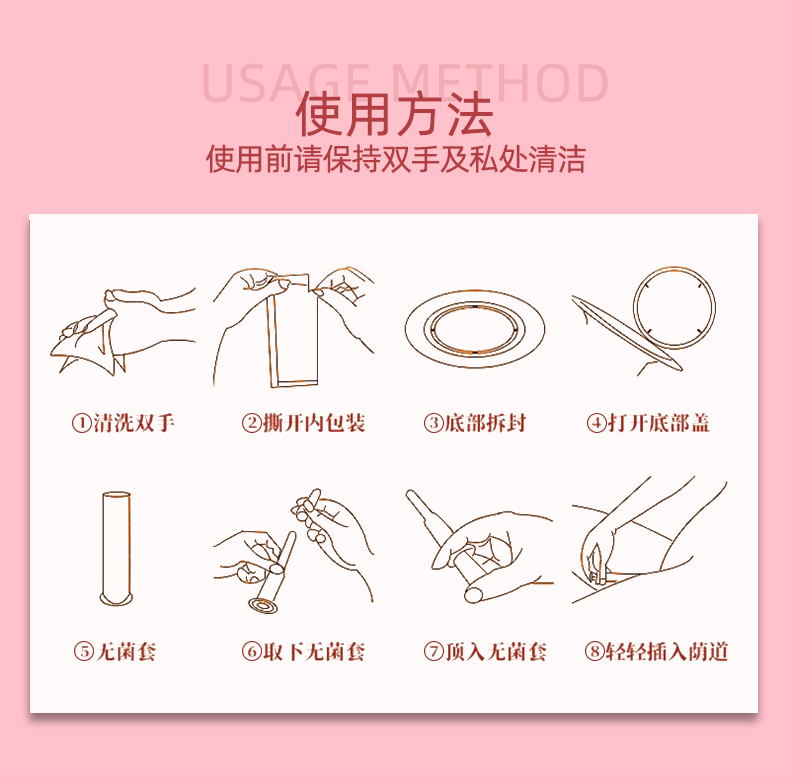 USAGE METHOD
使用方法
使用前请保持双手及私处清洁

①清洗双手
②撕开内包装
③底部拆封
④打开底部盖
⑤无菌套
⑥取下无菌套
⑦顶入无菌套
⑧轻轻插入阴道